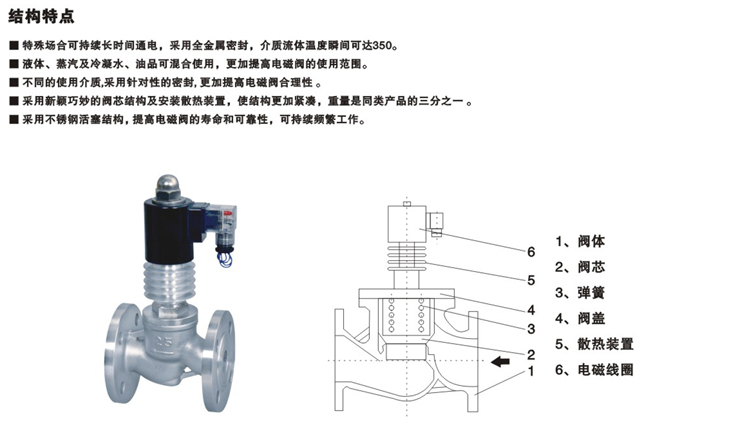 结构特点

■ 特殊场合可持续长时间通电，采用全金属密封，介质流体温度瞬间可达350。

■ 液体、蒸汽及冷凝水、油品可混合使用，更加提高电磁阀的使用范围。

■ 不同的使用介质,采用针对性的密封,更加提高电磁阀合理性 。

■ 采用新颖巧妙的阀芯结构及安装散热装置，使结构更加紧凑，重量是同类产品的三分之一 。

■ 采用不锈钢活塞结构，提高电磁阀的寿命和可靠性，可持续频繁工作。

25

6
5
4
3
2
1

1、阀体
2、阀芯
3、弹簧
4、阀盖
5、散热装置
6、电磁线圈